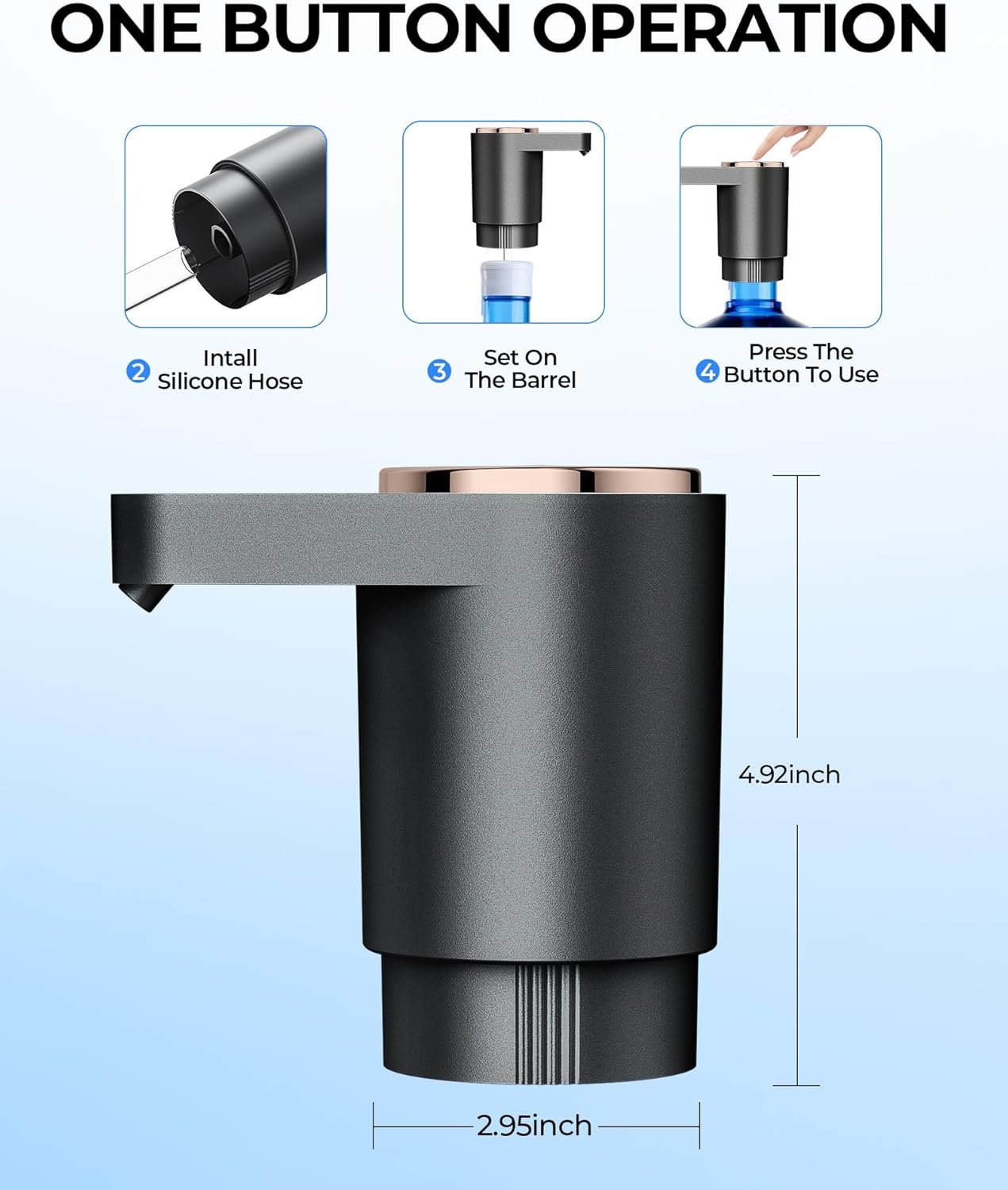 ONE BUTTON OPERATION

2 Intall Silicone Hose

3 Set On The Barrel

4 Press The Button To Use

4.92inch

2.95inch